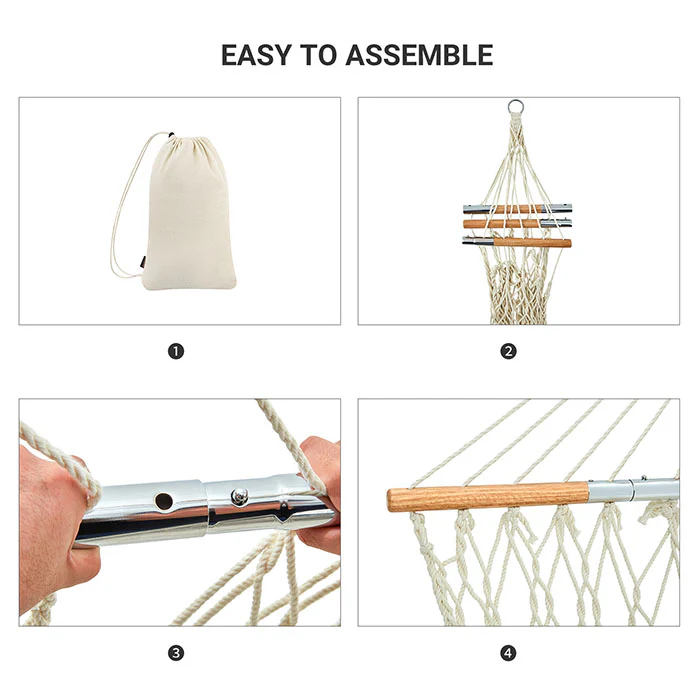 EASY TO ASSEMBLE

1

2

3

4