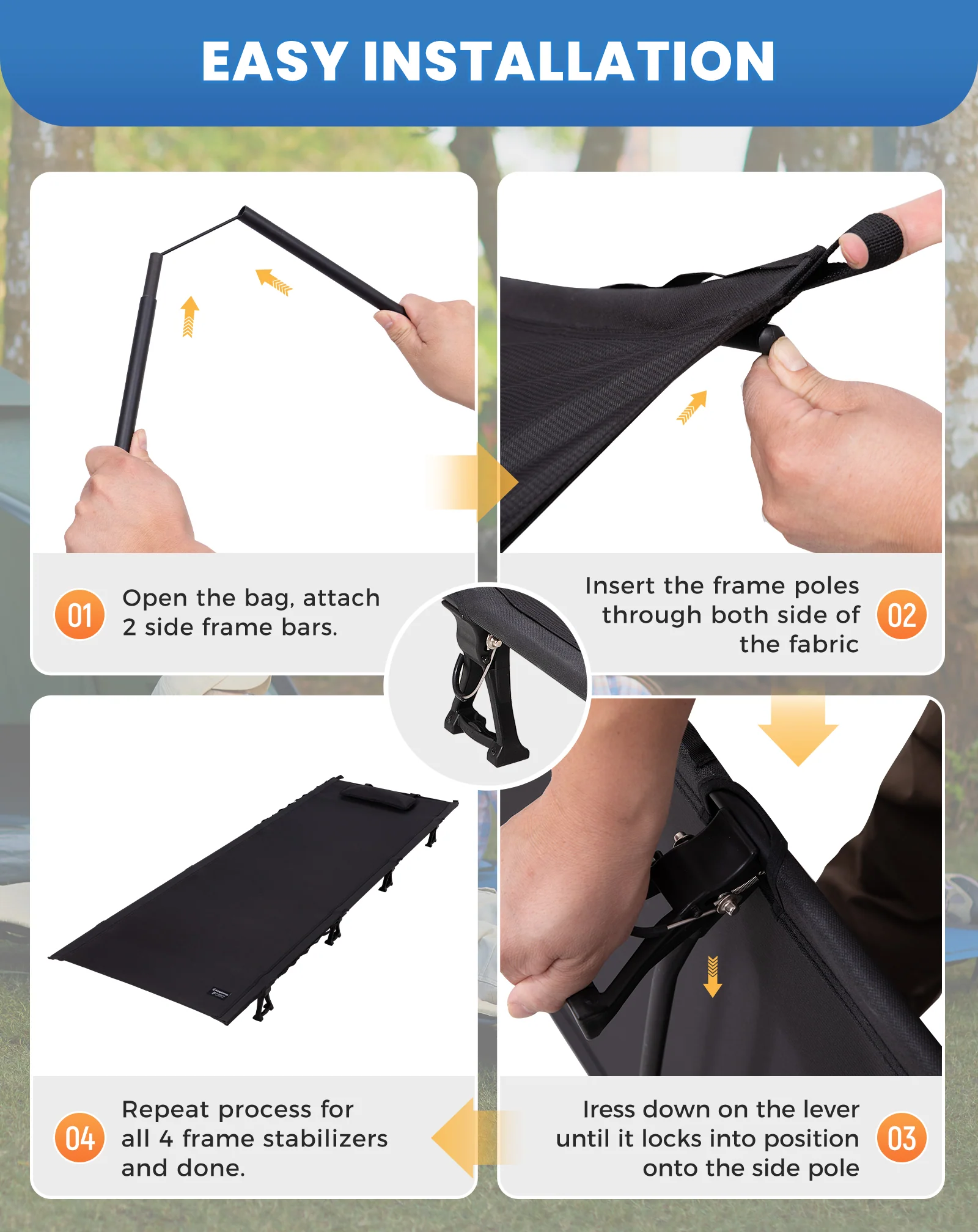 EASY INSTALLATION

01 Open the bag, attach 2 side frame bars.

Insert the frame poles through both side of the fabric 02

04 Repeat process for all 4 frame stabilizers and done.

Iress down on the lever until it locks into position onto the side pole 03